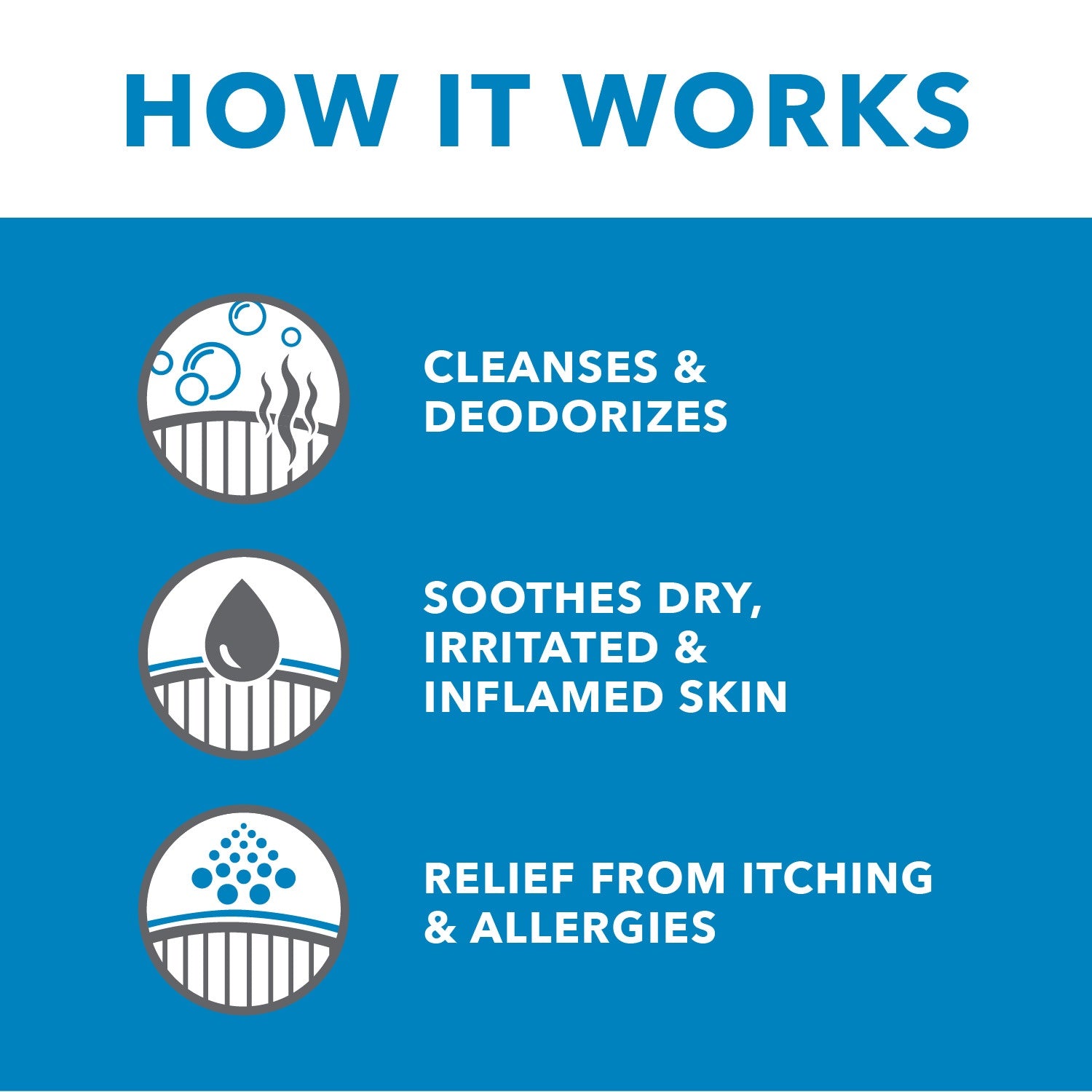 HOW IT WORKS

CLEANSES & DEODORIZES

SOOTHES DRY, IRRITATED & INFLAMED SKIN

RELIEF FROM ITCHING & ALLERGIES